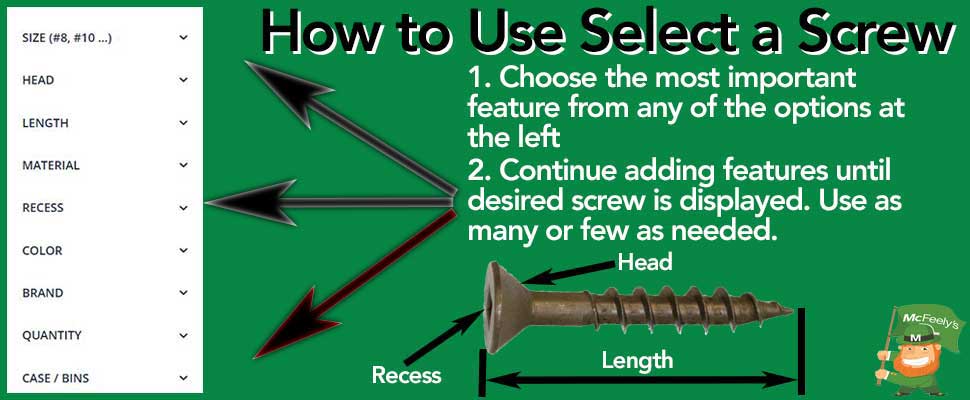 SIZE (#8, #10 ...)
HEAD
LENGTH
MATERIAL
RECESS
COLOR
BRAND
QUANTITY
CASE / BINS

How to Use Select a Screw

1. Choose the most important feature from any of the options at the left
2. Continue adding features until desired screw is displayed. Use as many or few as needed.

Head
Recess
Length

McFeely's
M